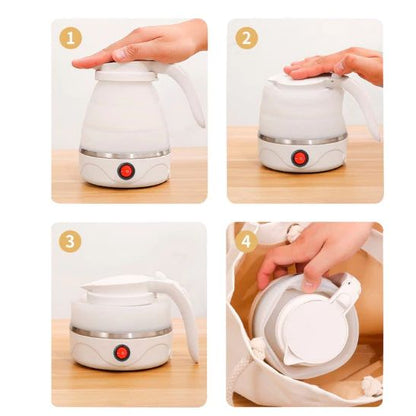 1

2

3

4